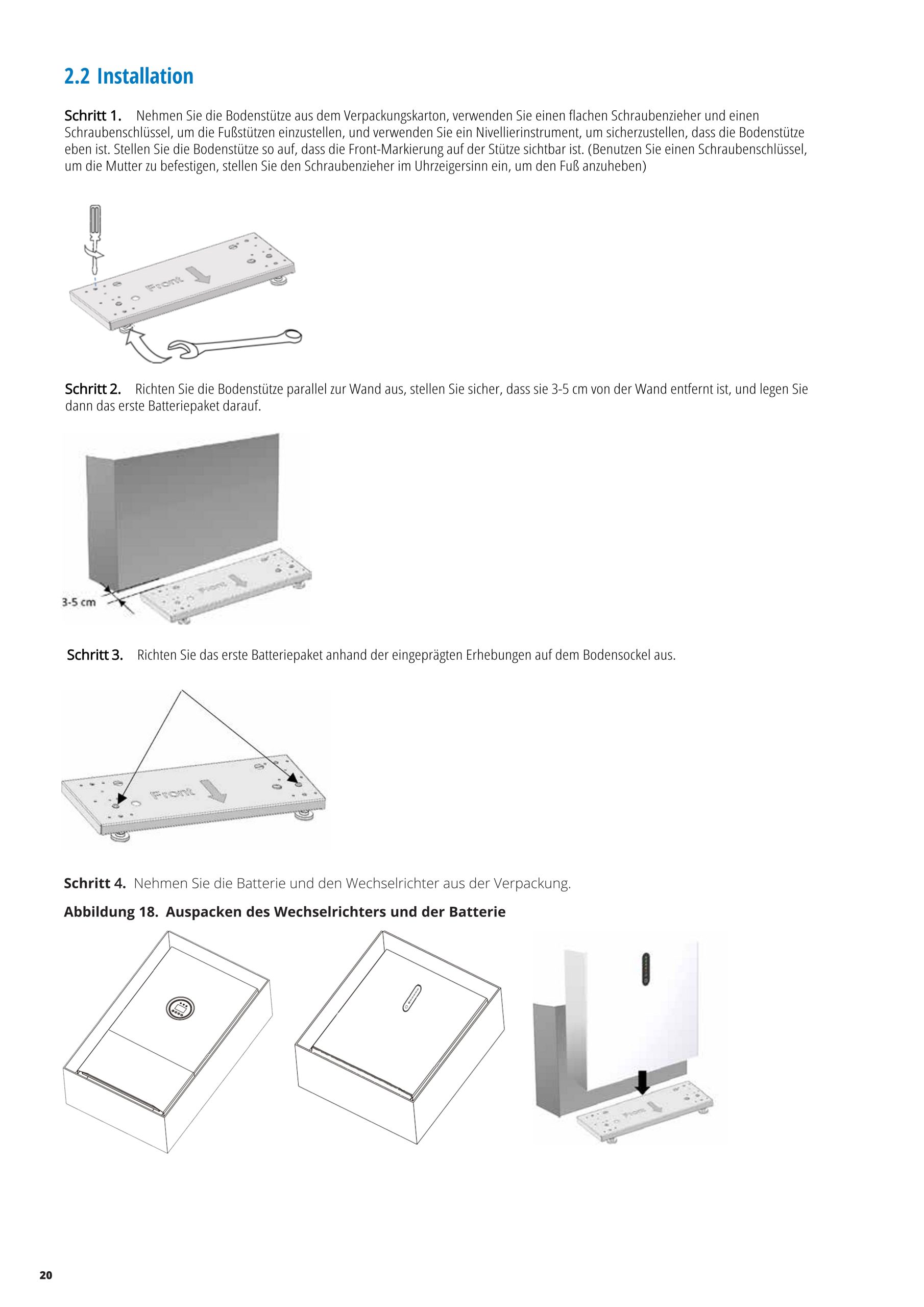 2.2 Installation

Schritt 1. Nehmen Sie die Bodenstütze aus dem Verpackungskarton, verwenden Sie einen flachen Schraubenzieher und einen Schraubenschlüssel, um die Fußstützen einzustellen, und verwenden Sie ein Nivellierinstrument, um sicherzustellen, dass die Bodenstütze eben ist. Stellen Sie die Bodenstütze so auf, dass die Front-Markierung auf der Stütze sichtbar ist. (Benutzen Sie einen Schraubenschlüssel, um die Mutter zu befestigen, stellen Sie den Schraubenzieher im Uhrzeigersinn ein, um den Fuß anzuheben)

Front

Schritt 2. Richten Sie die Bodenstütze parallel zur Wand aus, stellen Sie sicher, dass sie 3-5 cm von der Wand entfernt ist, und legen Sie dann das erste Batteriepaket darauf.

3-5 cm

Front

Schritt 3. Richten Sie das erste Batteriepaket anhand der eingeprägten Erhebungen auf dem Bodensockel aus.

Front

Schritt 4. Nehmen Sie die Batterie und den Wechselrichter aus der Verpackung.

Abbildung 18. Auspacken des Wechselrichters und der Batterie

Front

20