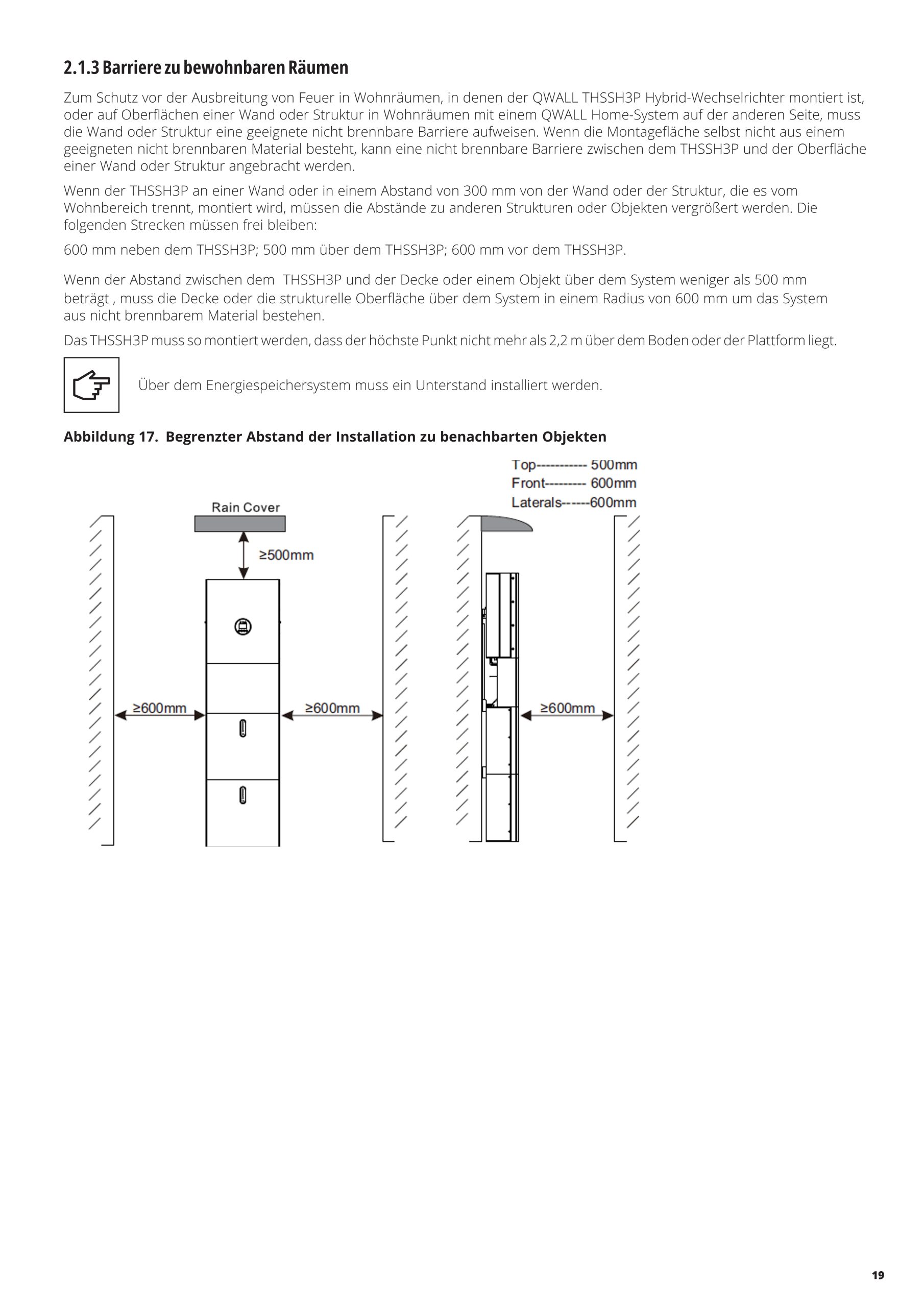 2.1.3 Barriere zu bewohnbaren Räumen

Zum Schutz vor der Ausbreitung von Feuer in Wohnräumen, in denen der QWALL THSSH3P Hybrid-Wechselrichter montiert ist, oder auf Oberflächen einer Wand oder Struktur in Wohnräumen mit einem QWALL Home-System auf der anderen Seite, muss die Wand oder Struktur eine geeignete nicht brennbare Barriere aufweisen. Wenn die Montagefläche selbst nicht aus einem geeigneten nicht brennbaren Material besteht, kann eine nicht brennbare Barriere zwischen dem THSSH3P und der Oberfläche einer Wand oder Struktur angebracht werden.

Wenn der THSSH3P an einer Wand oder in einem Abstand von 300 mm von der Wand oder der Struktur, die es vom Wohnbereich trennt, montiert wird, müssen die Abstände zu anderen Strukturen oder Objekten vergrößert werden. Die folgenden Strecken müssen frei bleiben:

600 mm neben dem THSSH3P; 500 mm über dem THSSH3P; 600 mm vor dem THSSH3P.

Wenn der Abstand zwischen dem THSSH3P und der Decke oder einem Objekt über dem System weniger als 500 mm beträgt , muss die Decke oder die strukturelle Oberfläche über dem System in einem Radius von 600 mm um das System aus nicht brennbarem Material bestehen.

Das THSSH3P muss so montiert werden, dass der höchste Punkt nicht mehr als 2,2 m über dem Boden oder der Plattform liegt.

Über dem Energiespeichersystem muss ein Unterstand installiert werden.

Abbildung 17. Begrenzter Abstand der Installation zu benachbarten Objekten

Top----------- 500mm
Front--------- 600mm
Laterals------600mm

Rain Cover

≥500mm

≥600mm

≥600mm

≥600mm

19