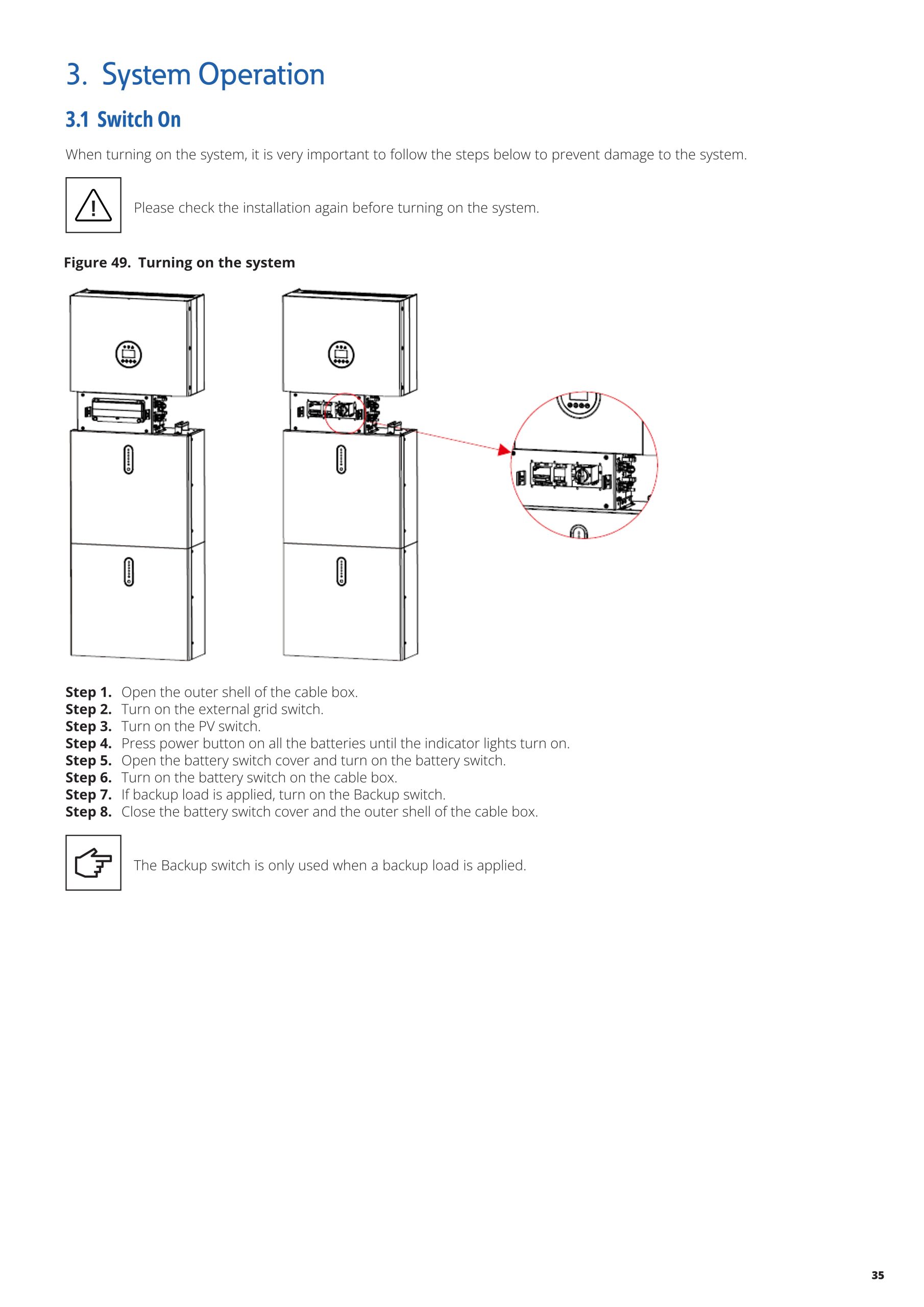 3. System Operation

3.1 Switch On

When turning on the system, it is very important to follow the steps below to prevent damage to the system.

Please check the installation again before turning on the system.

Figure 49. Turning on the system

Step 1. Open the outer shell of the cable box.
Step 2. Turn on the external grid switch.
Step 3. Turn on the PV switch.
Step 4. Press power button on all the batteries until the indicator lights turn on.
Step 5. Open the battery switch cover and turn on the battery switch.
Step 6. Turn on the battery switch on the cable box.
Step 7. If backup load is applied, turn on the Backup switch.
Step 8. Close the battery switch cover and the outer shell of the cable box.

The Backup switch is only used when a backup load is applied.

35