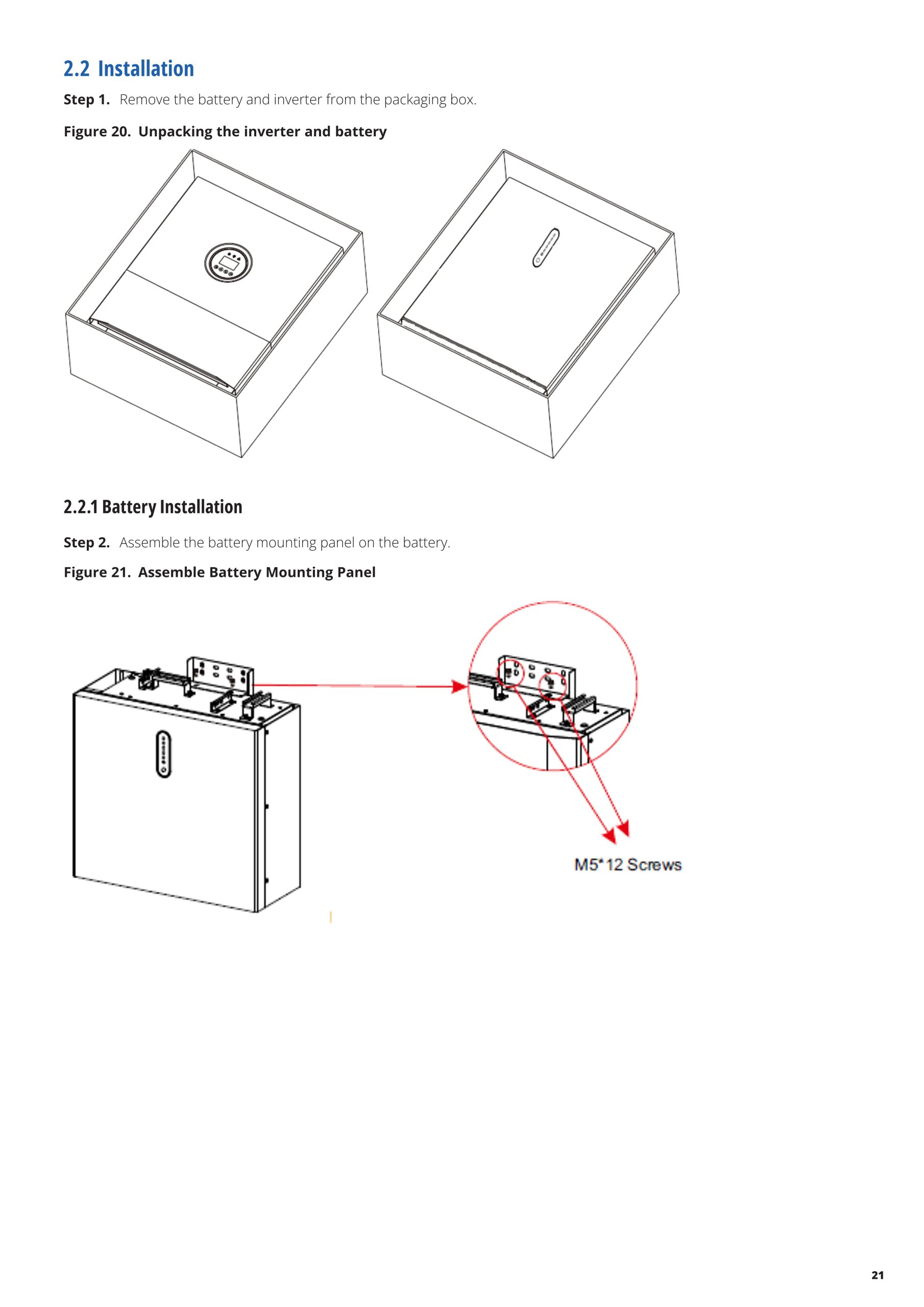 2.2 Installation

Step 1. Remove the battery and inverter from the packaging box.

Figure 20. Unpacking the inverter and battery

2.2.1 Battery Installation

Step 2. Assemble the battery mounting panel on the battery.

Figure 21. Assemble Battery Mounting Panel

M5*12 Screws

21